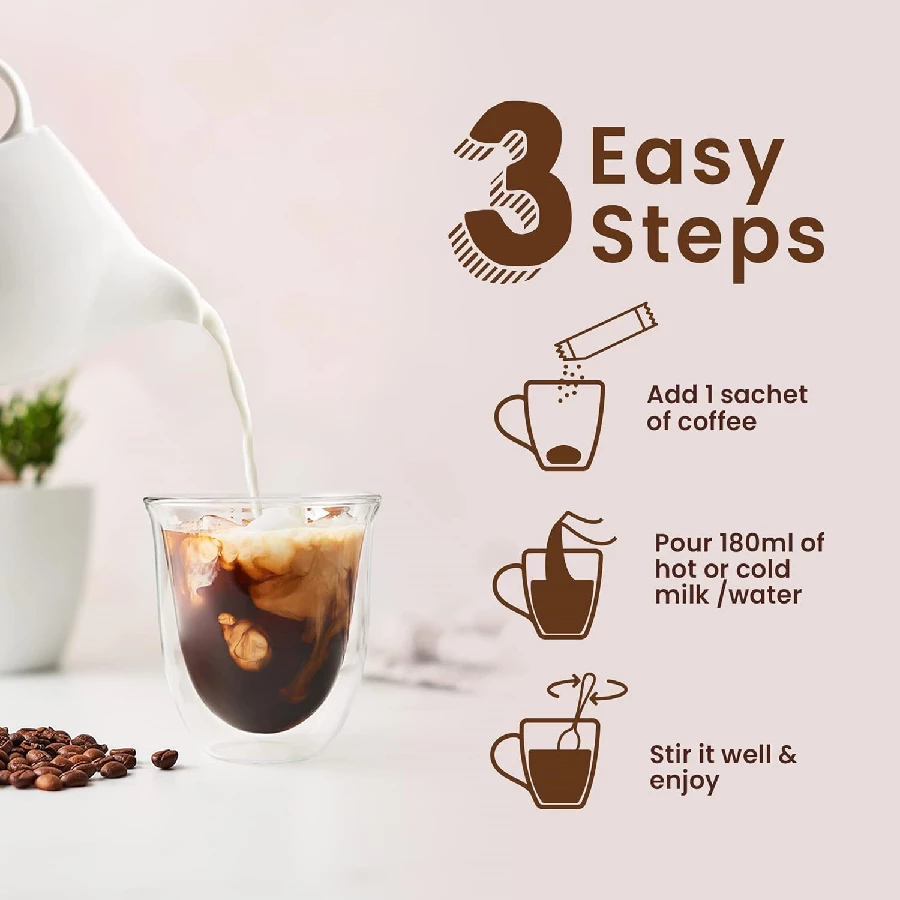 3 Easy Steps

Add 1 sachet of coffee

Pour 180ml of hot or cold milk /water

Stir it well & enjoy